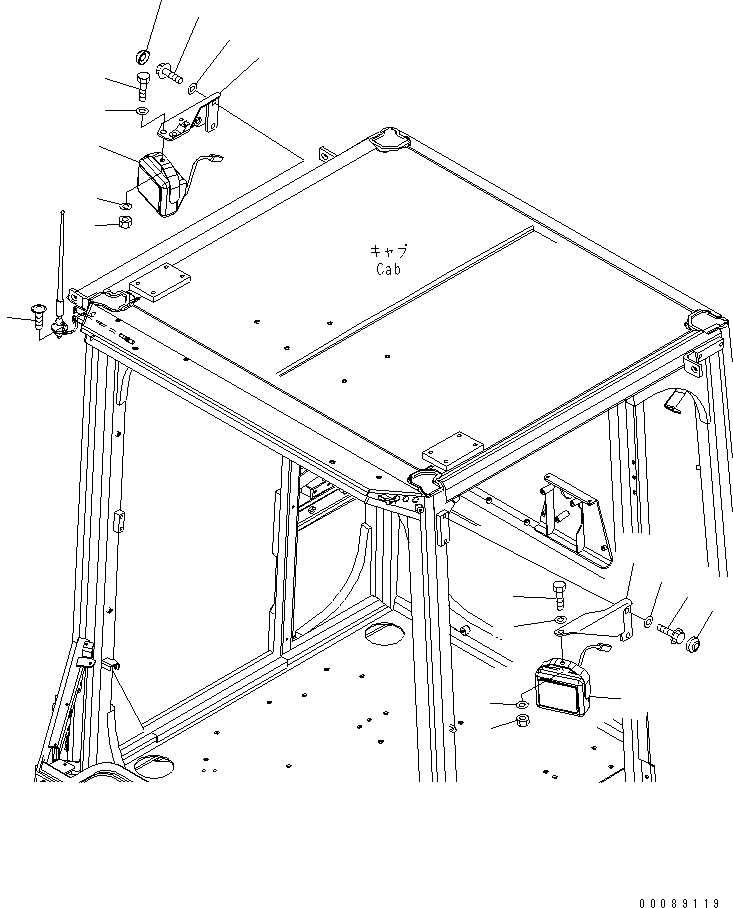 キャブ
Cab

00089119