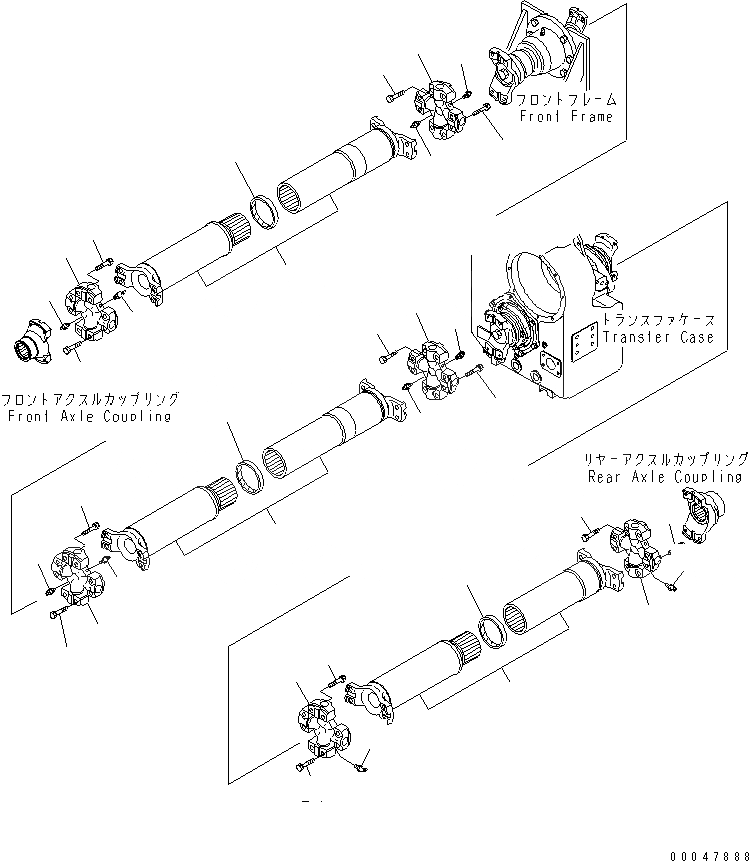 フロントフレーム
Front Frame

トランスファケース
Transfer Case

フロントアクスルカップリング
Front Axle Coupling

リヤーアクスルカップリング
Rear Axle Coupling

00047888