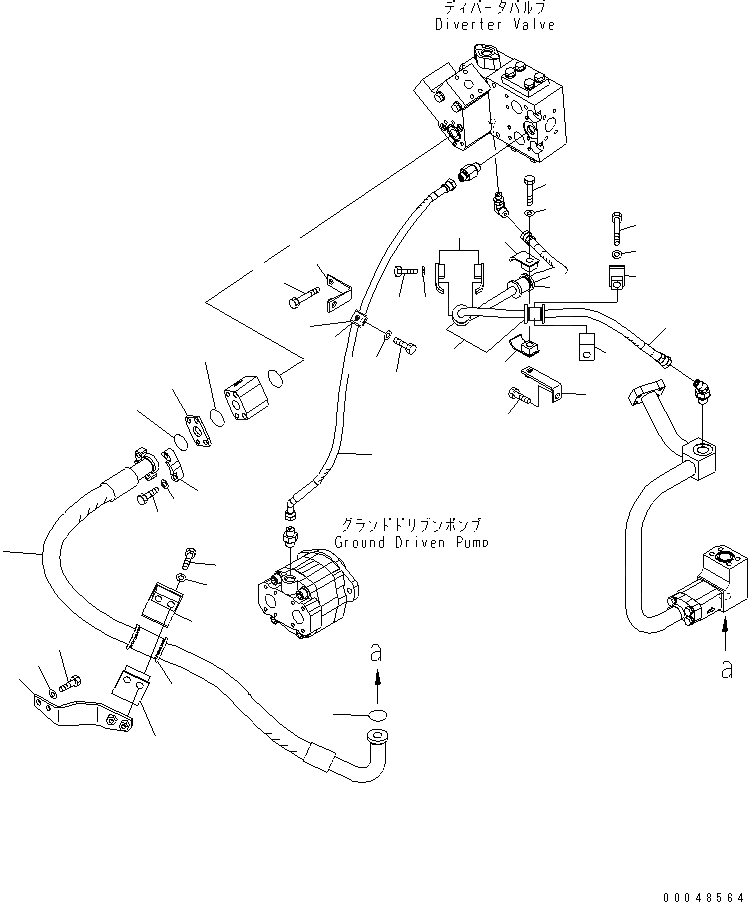 ディバータバルブ
Diverter Valve

グランドドリブンポンプ
Ground Driven Pump

a

a

00048564