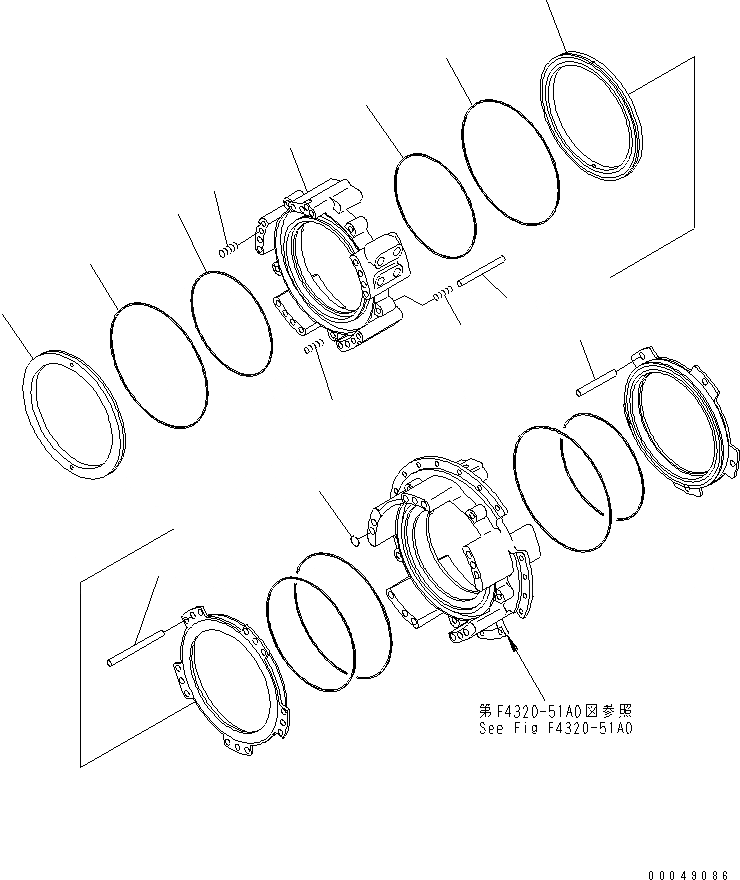 第F4320-51A0図参照
See Fig F4320-51A0

00049086