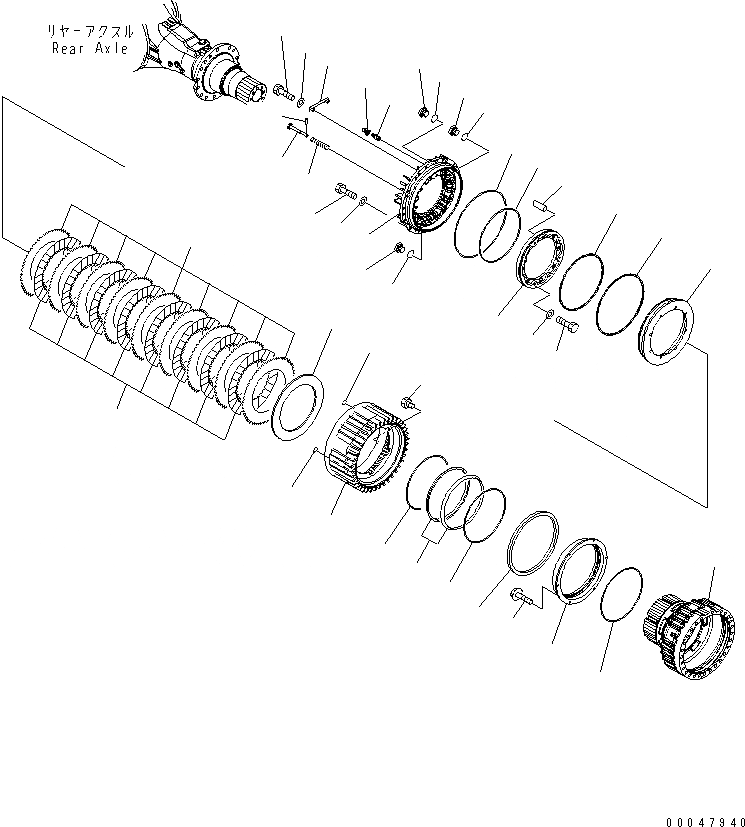 リヤーアクスル
Rear Axle

00047940