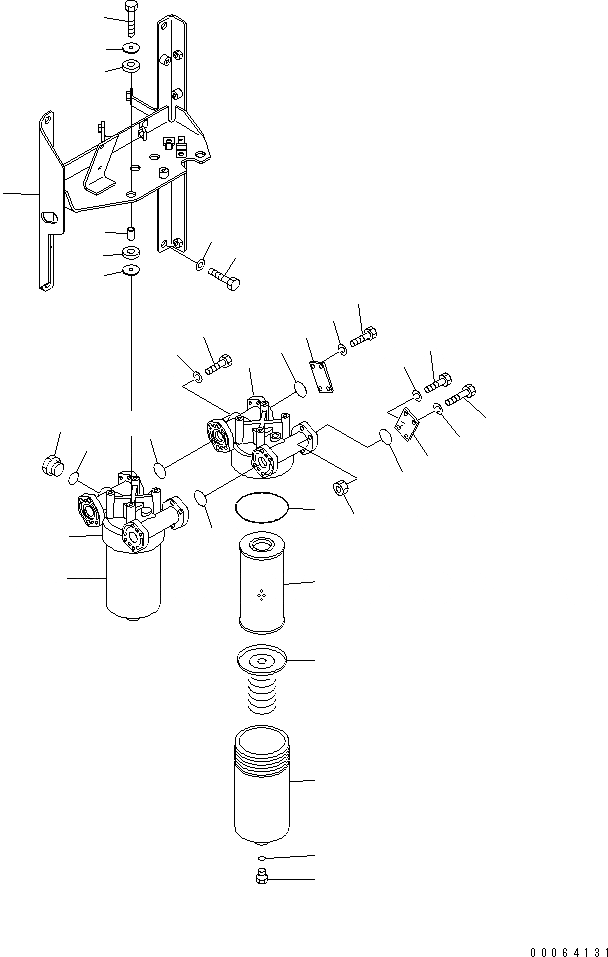 00064131