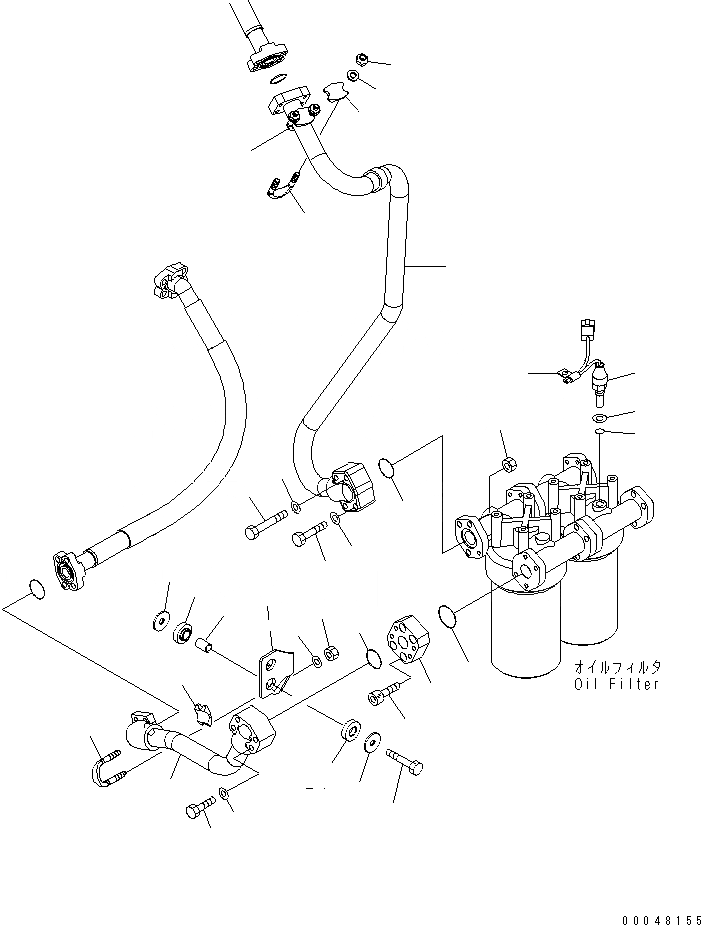 オイルフィルタ
Oil Filter

00048155