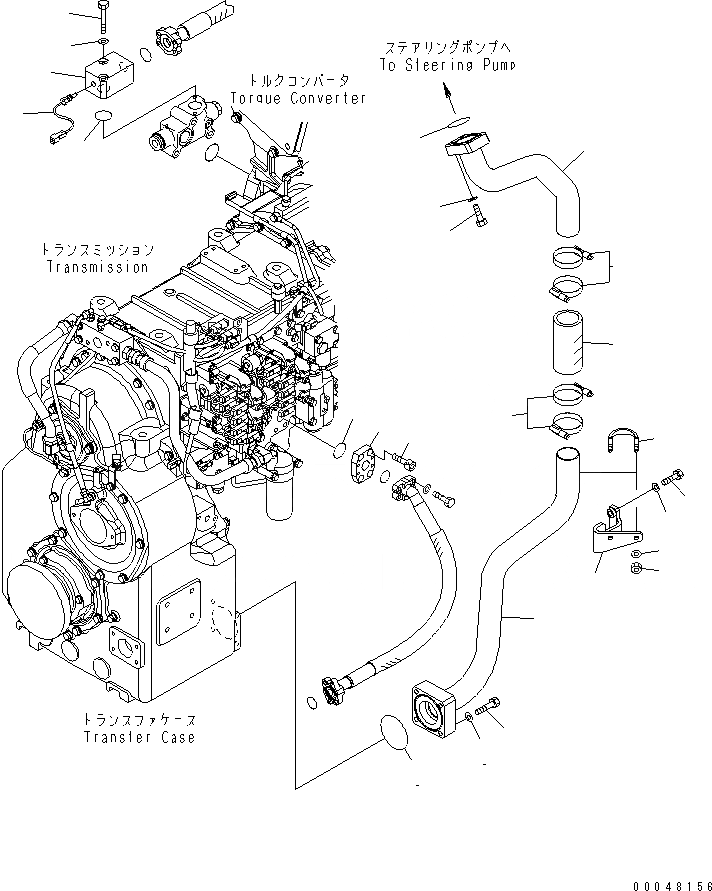 ステアリングポンプへ
To Steering Pump

トルクコンバータ
Torque Converter

トランスミッション
Transmission

トランスファケース
Transfer Case

00048156