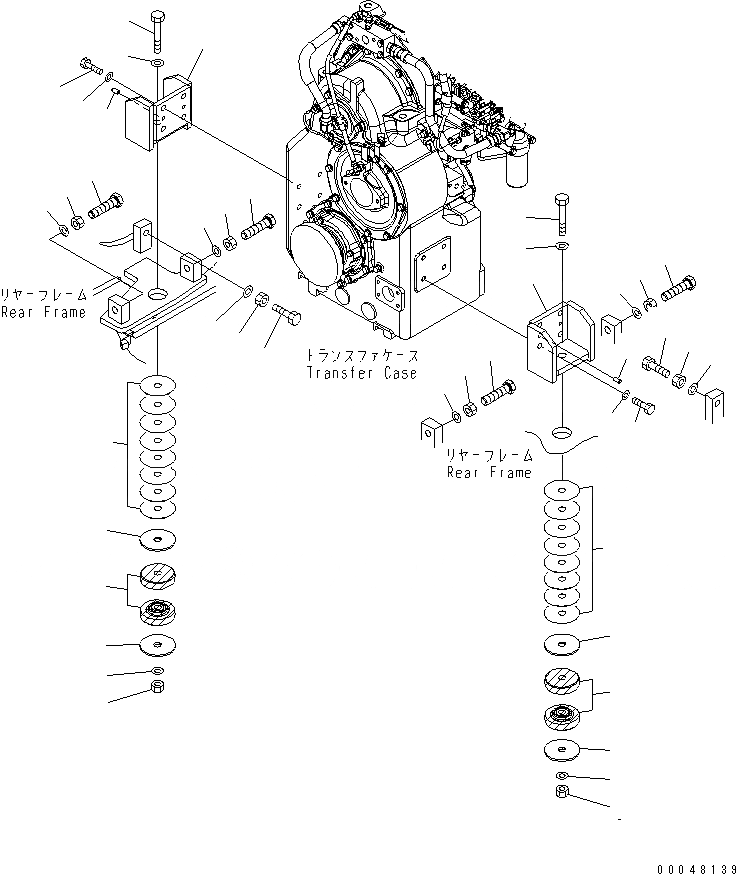 リヤーフレーム
Rear Frame

トランスファケース
Transfer Case

リヤーフレーム
Rear Frame

00048139