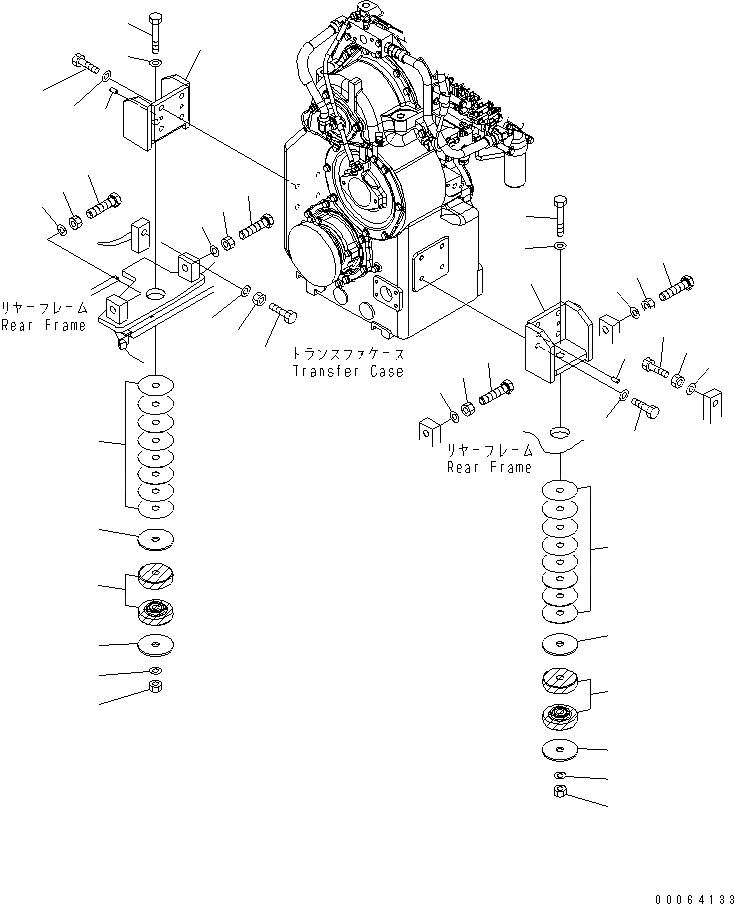 リヤーフレーム
Rear Frame

トランスファケース
Transfer Case

リヤーフレーム
Rear Frame

00064133