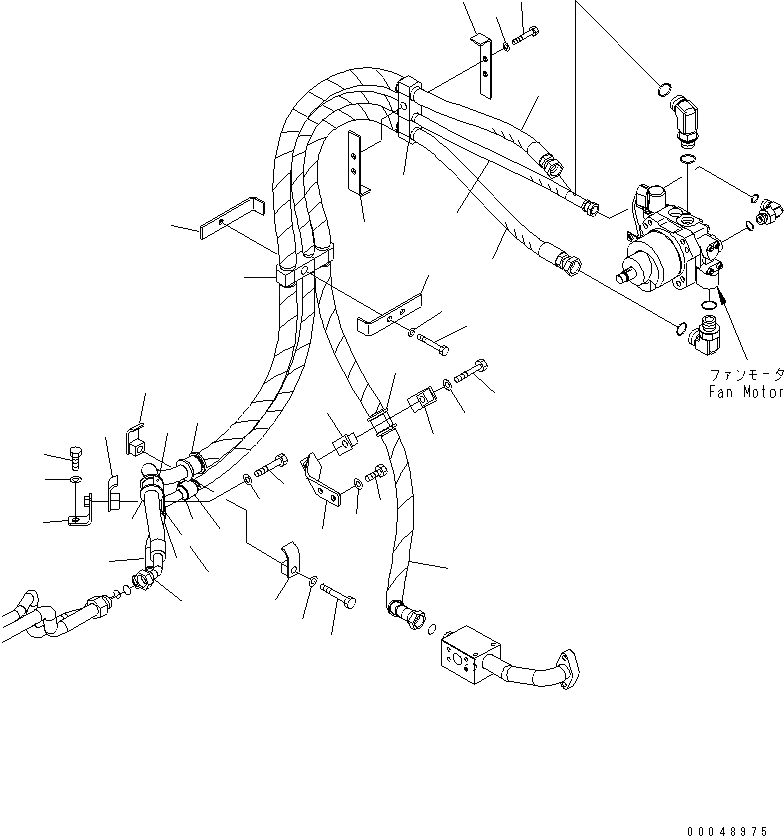 ファンモータ
Fan Motor

00048975