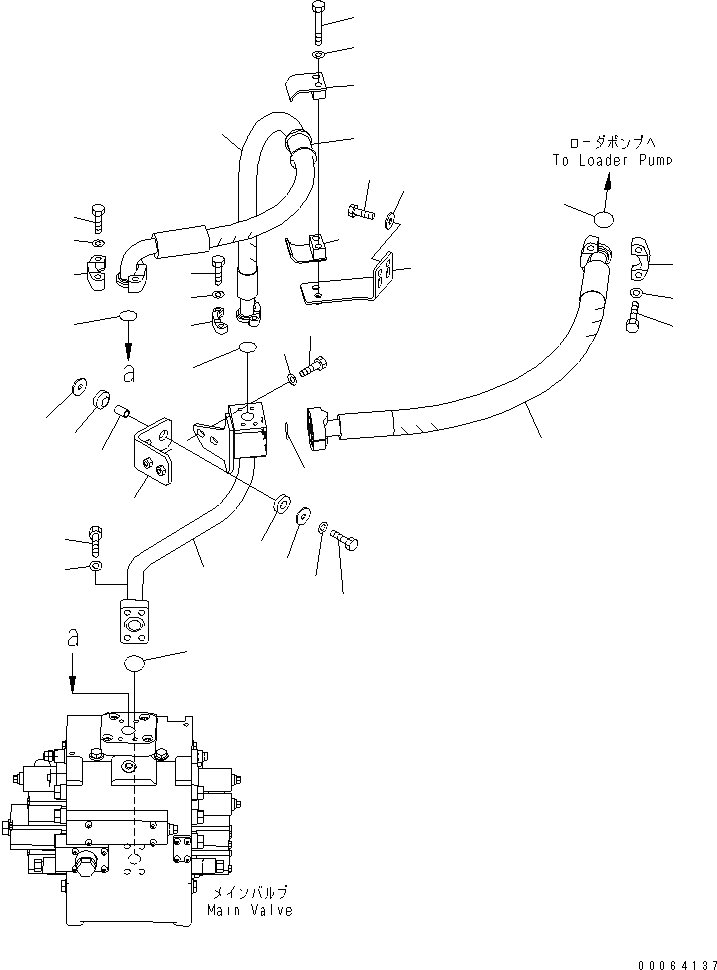 ローダポンプへ
To Loader Pump

a

a

メインバルブ
Main Valve

00064137