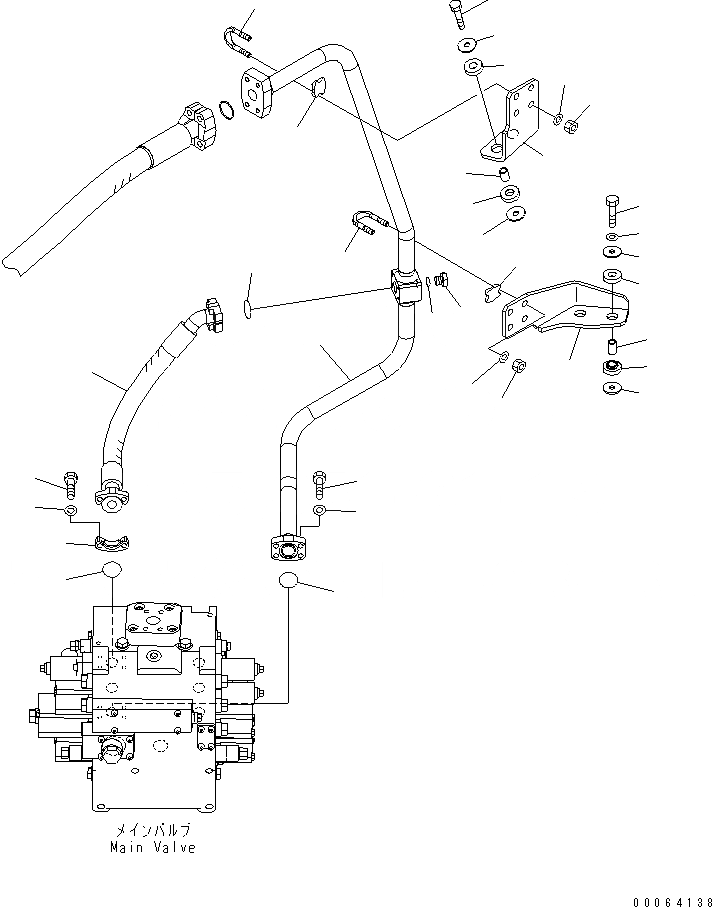 メインバルブ
Main Valve

00064138