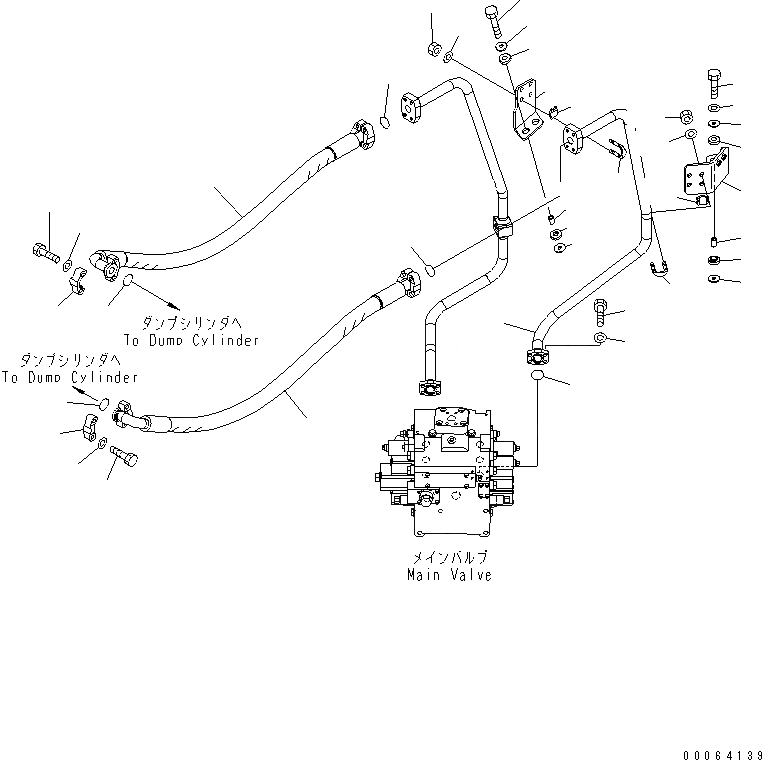 ダンプシリンダへ
To Dump Cylinder

ダンプシリンダへ
To Dump Cylinder

メインバルブ
Main Valve

00064139