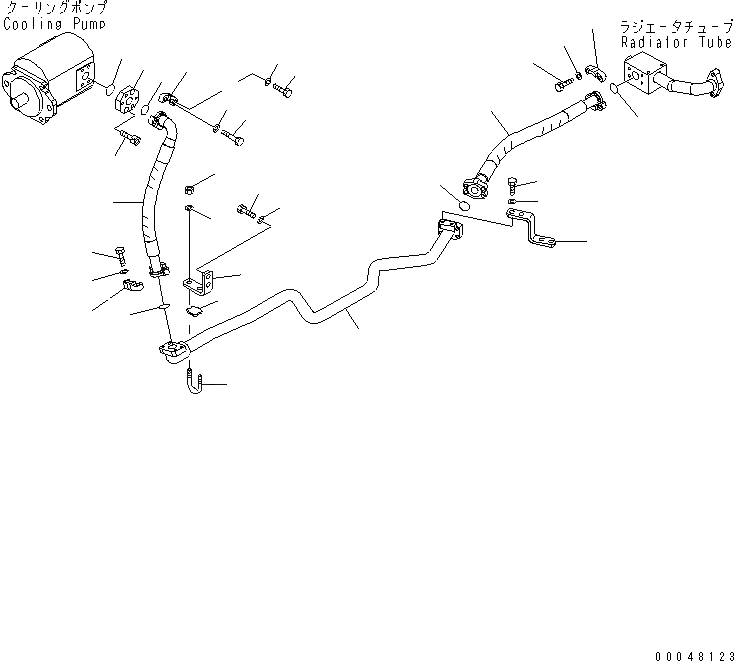 クーリングポンプ
Cooling Pump

ラジエータチューブ
Radiator Tube

00048123