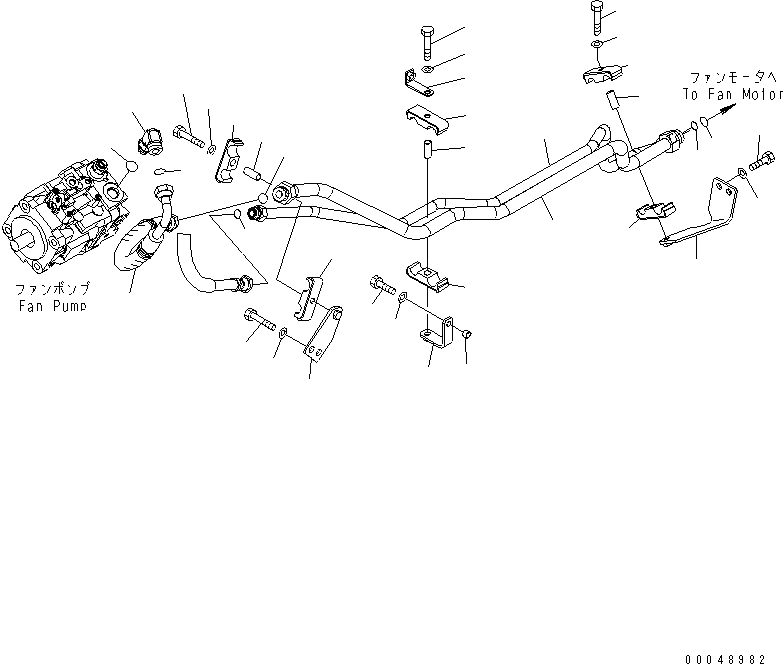 ファンモータへ
To Fan Motor

ファンポンプ
Fan Pump

00048982