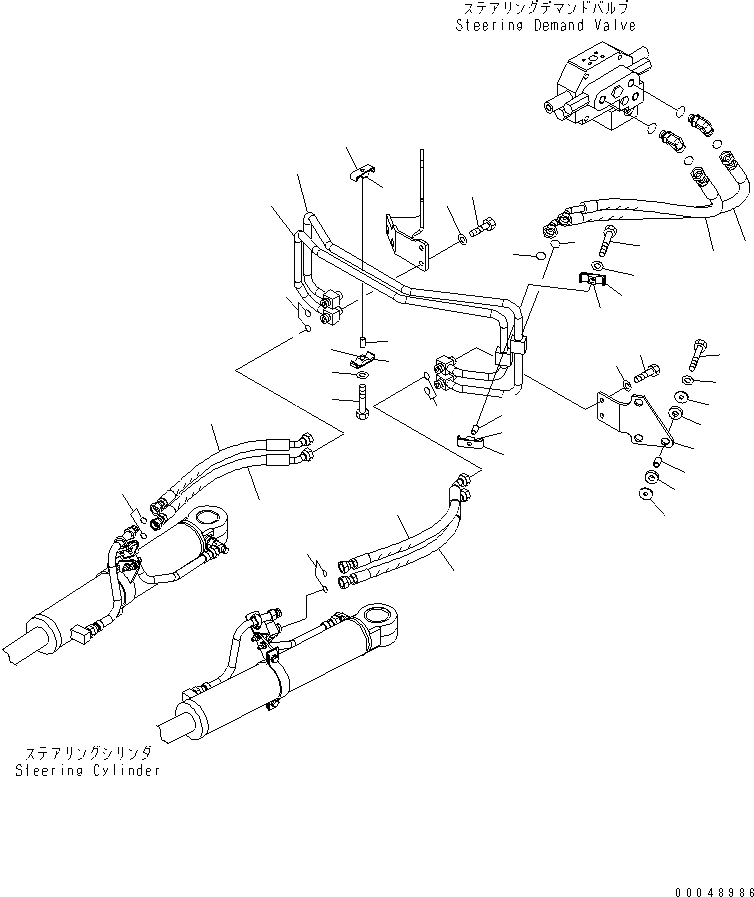 ステアリングデマンドバルブ
Steering Demand Valve

ステアリングシリンダ
Steering Cylinder

00048986