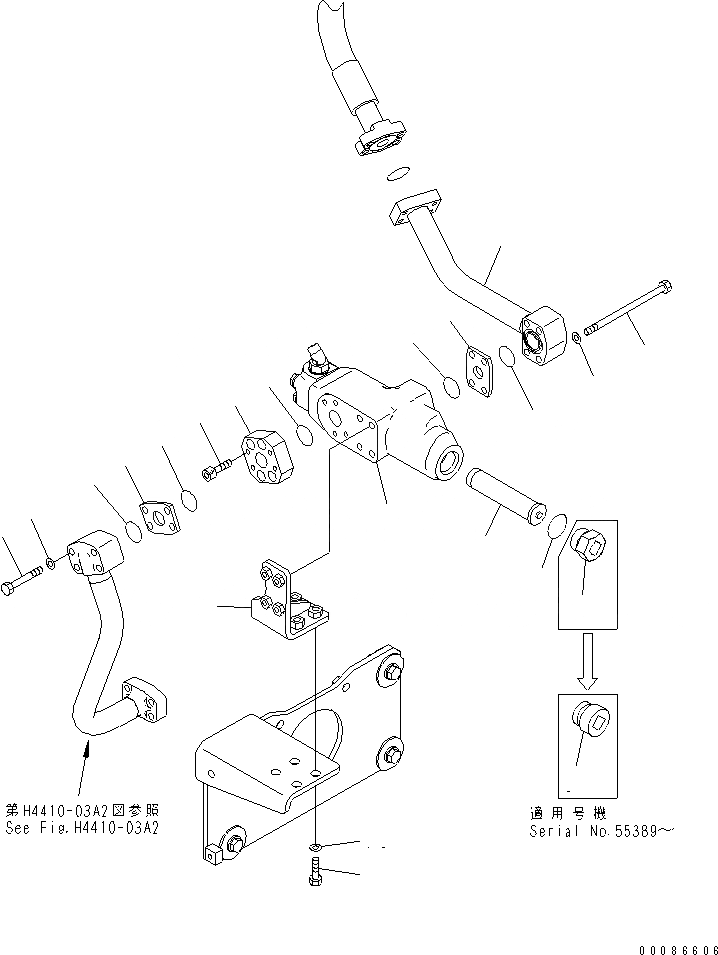 第H4410-03A2図参照
See Fig.H4410-03A2

適用号機
Serial No.55389～

00086606