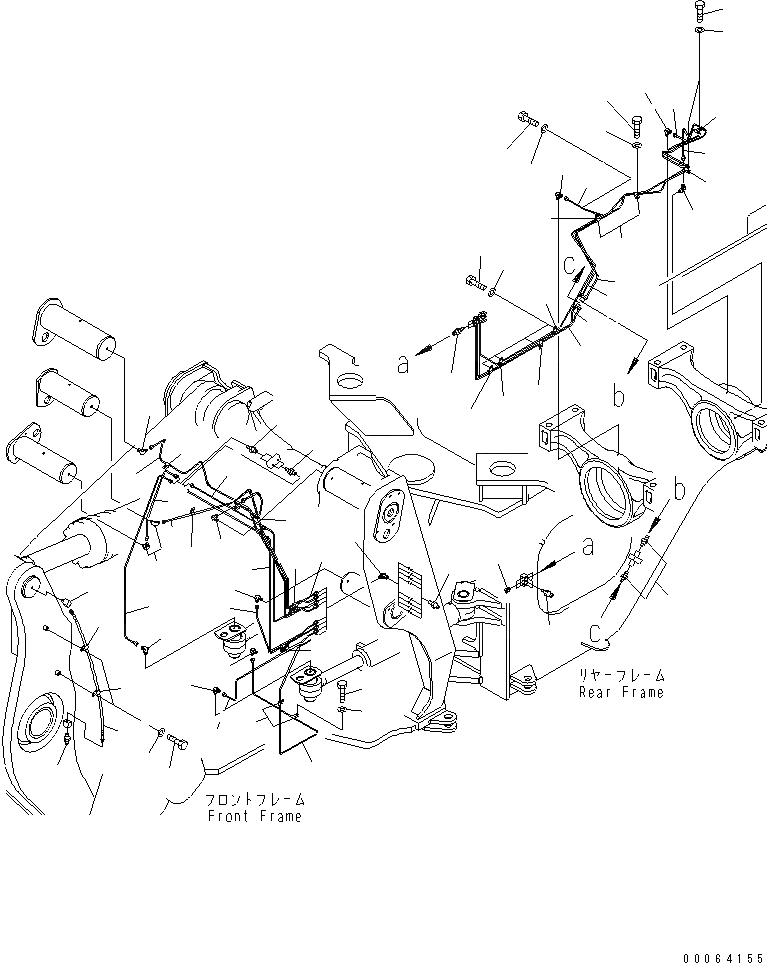 c
a
b
b
a
c
リヤーフレーム
Rear Frame
フロントフレーム
Front Frame
00064155