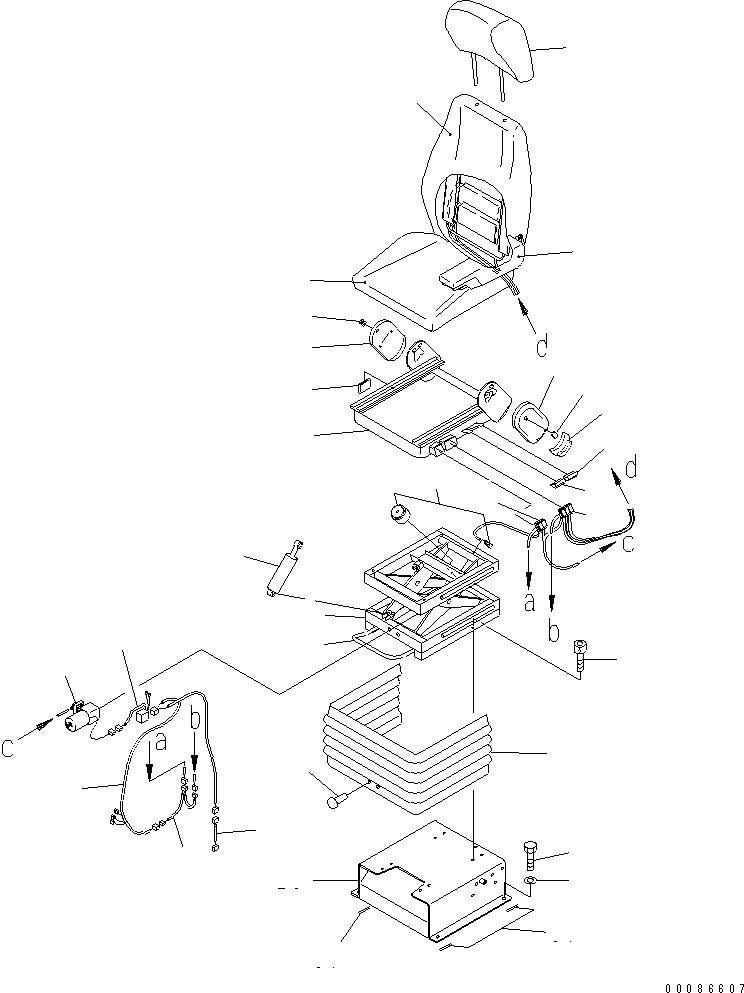 d
d
c
a
b
c
a
b
00086607