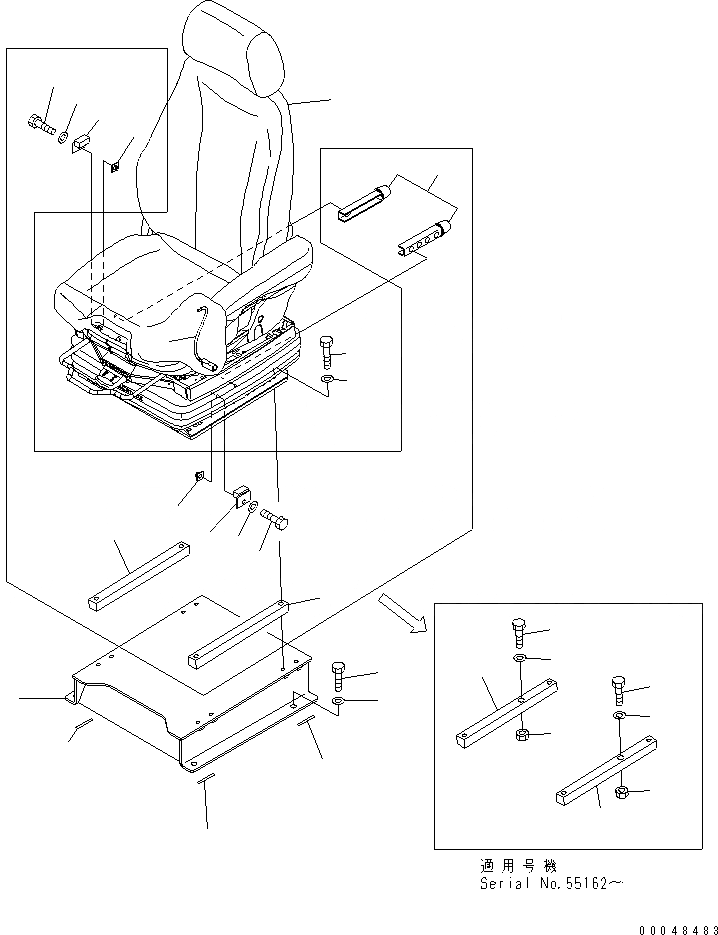 適用号機
Serial No.55162~

00048483