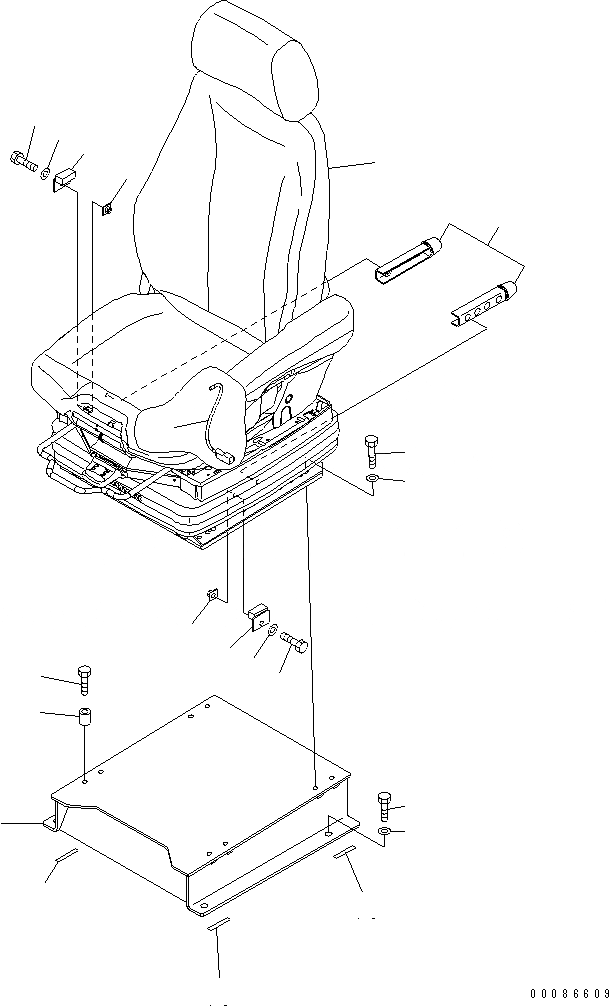 00086609