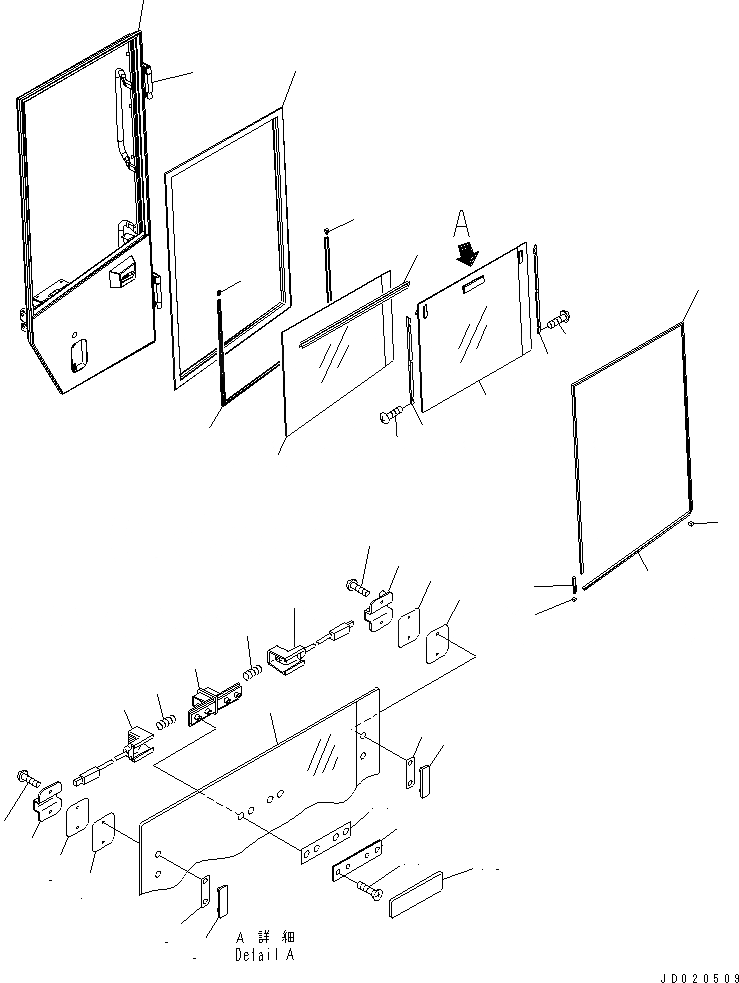 A

A 詳 細
Detail A

JD020509