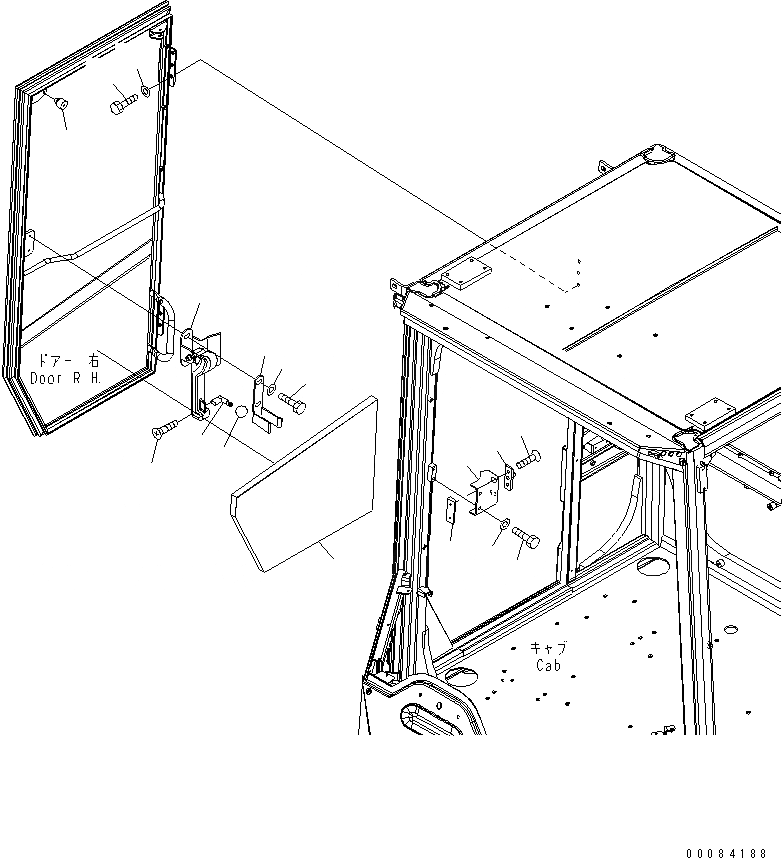 ドアー 右
Door R H.

キャブ
Cab

00084188