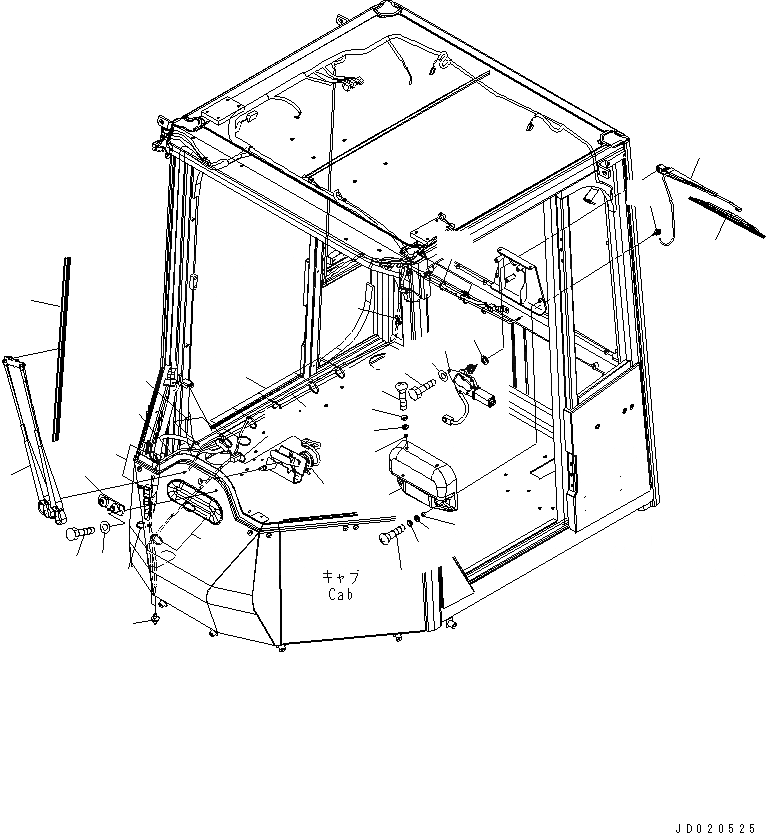 キャブ
Cab

JD020525