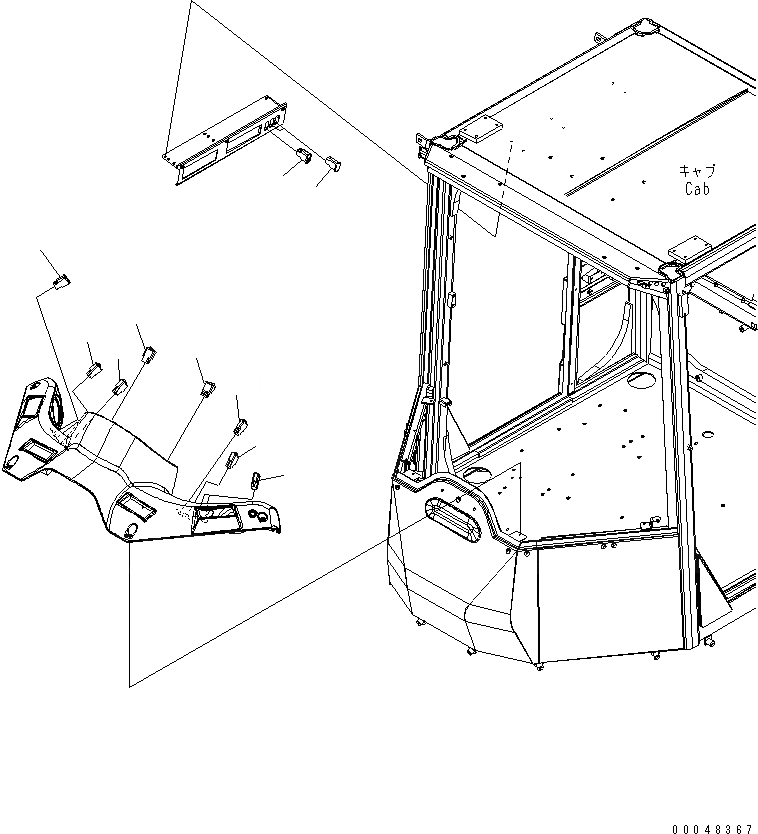 キャブ
Cab

00048367