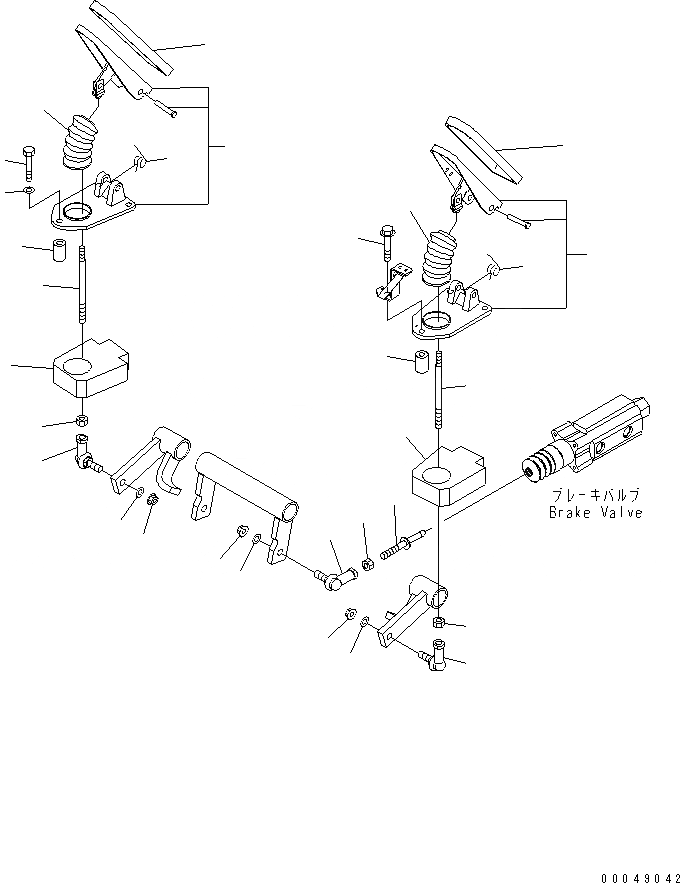 ブレーキバルブ
Brake Valve

00049042