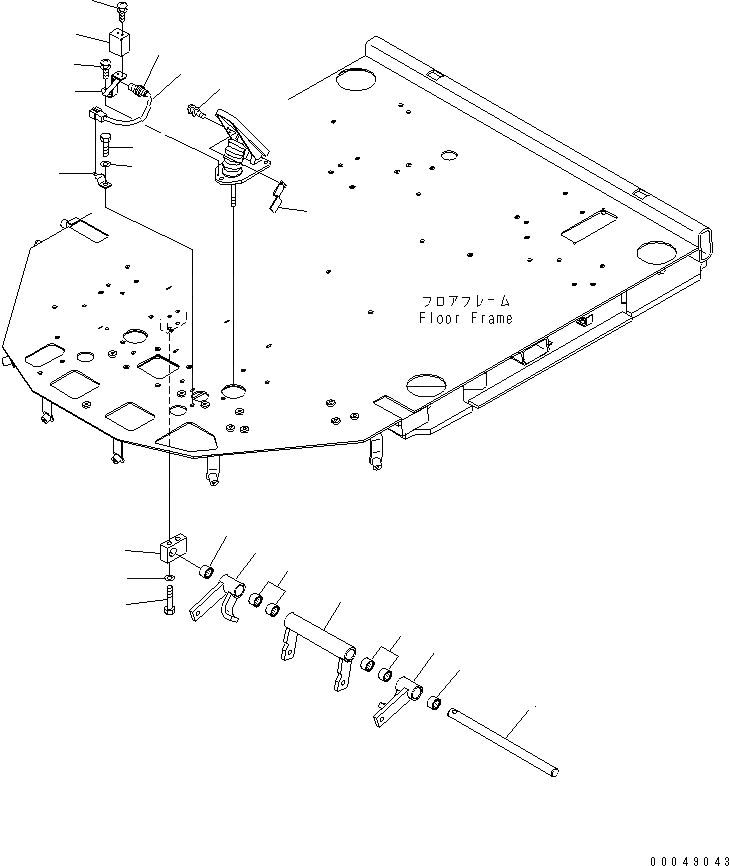 フロアフレーム
Floor Frame

00049043