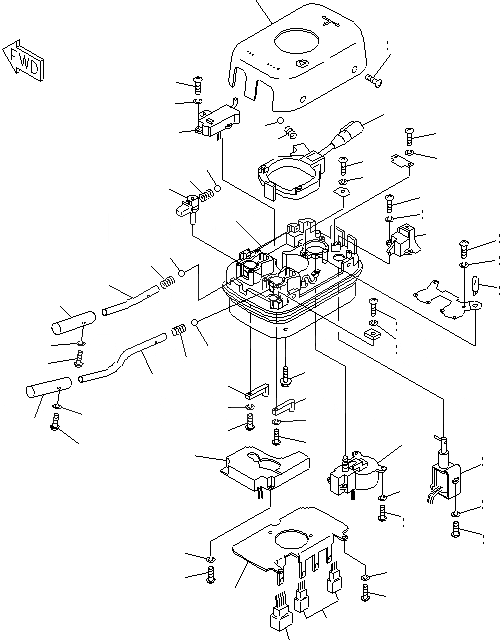 FWD