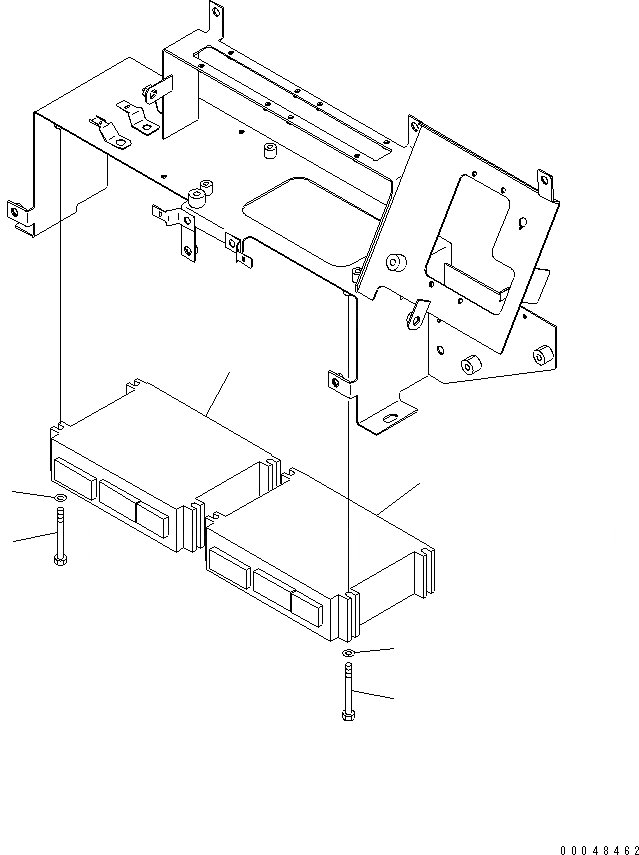 00048462