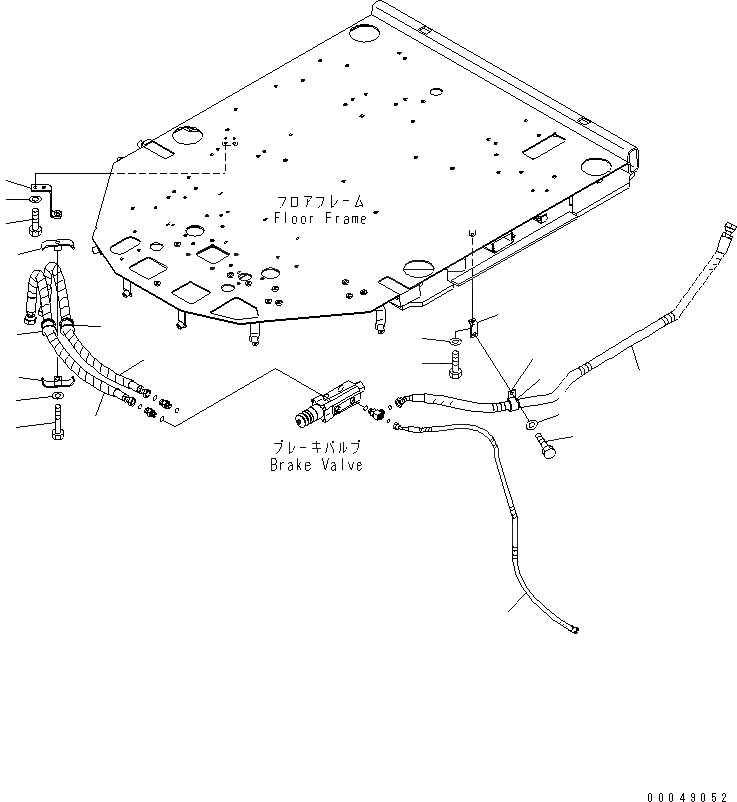 フロアフレーム
Floor Frame

ブレーキバルブ
Brake Valve

00049052