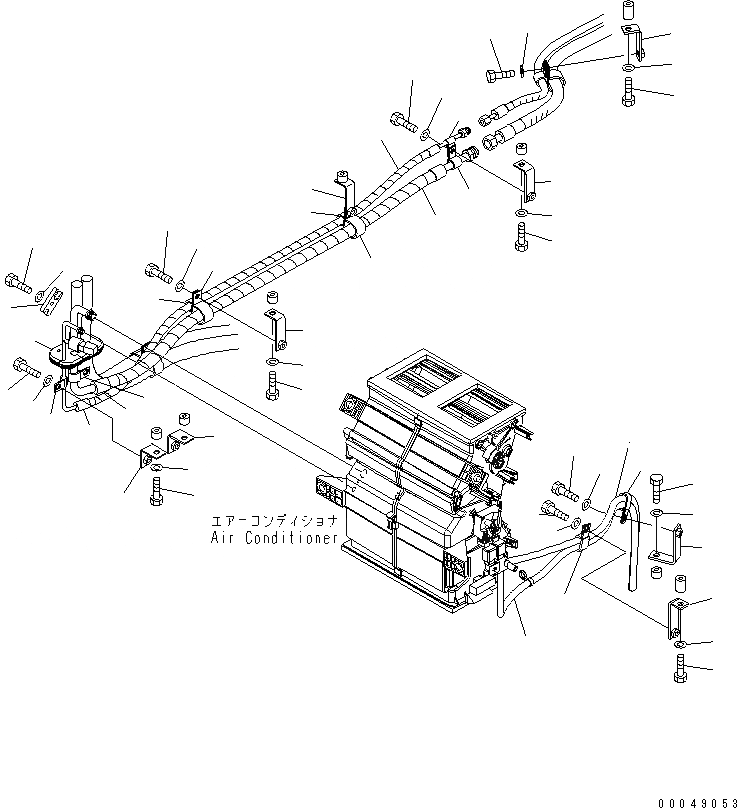 エアーコンディショナ
Air Conditioner

00049053