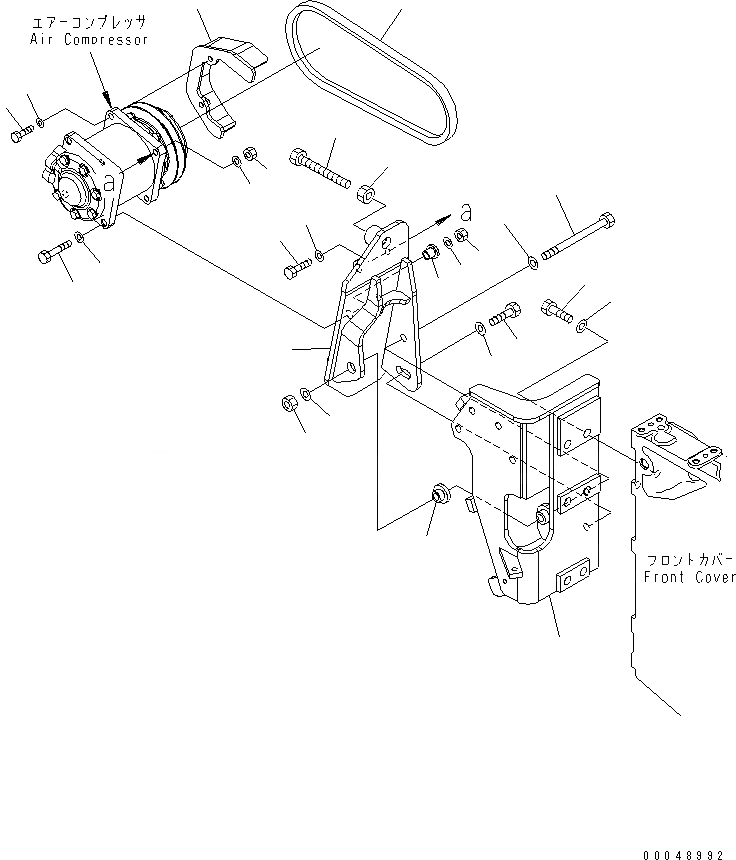 エアーコンプレッサ
Air Compressor

a

a

フロントカバー
Front Cover

00048992