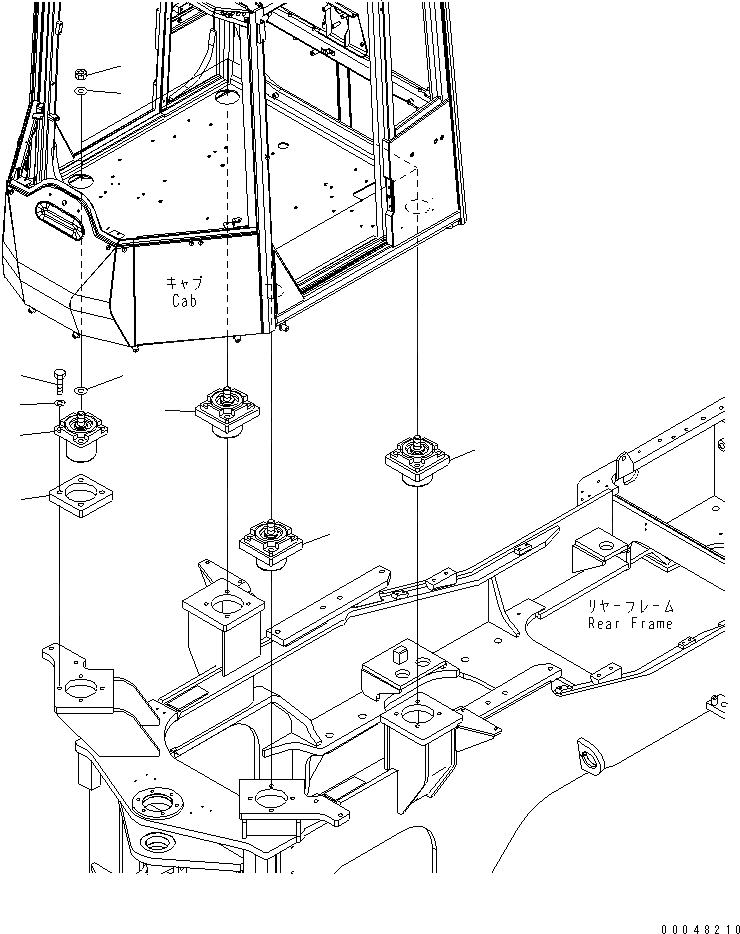 キャブ
Cab

リヤーフレーム
Rear Frame

00048210