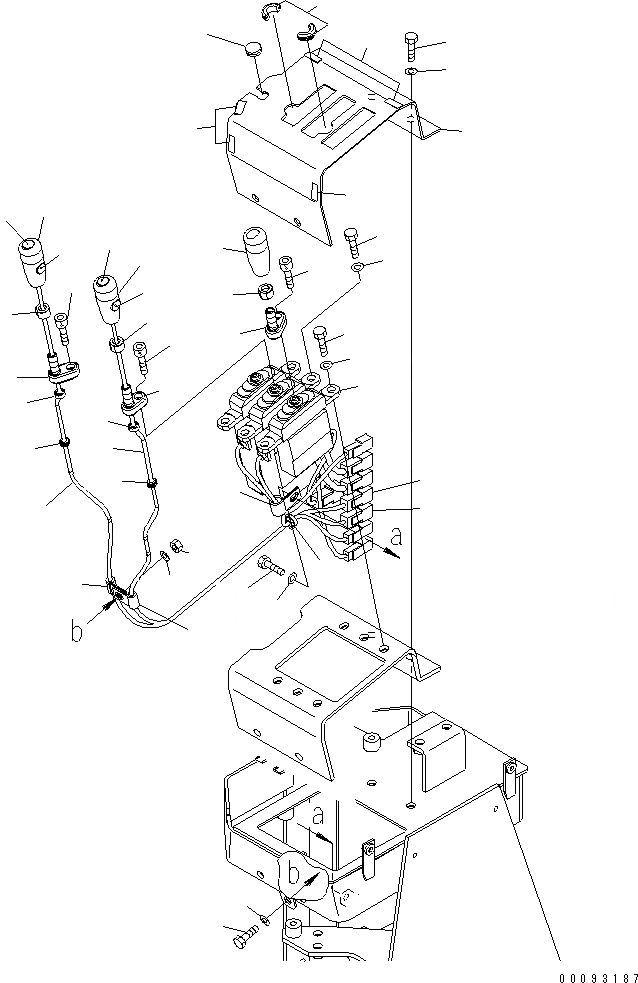 a

b

a

b

00093187