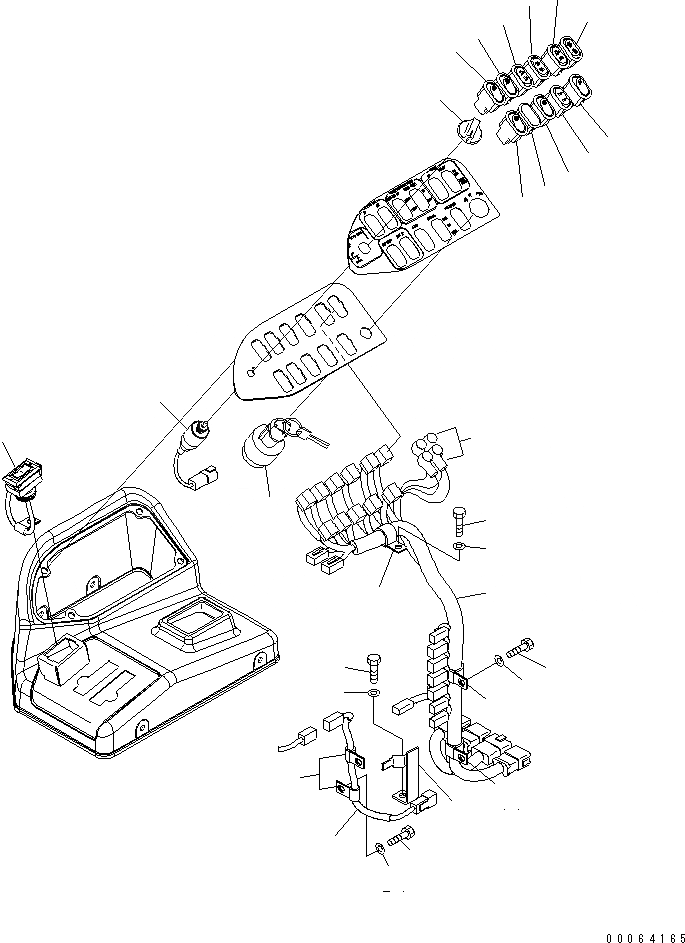 00064165