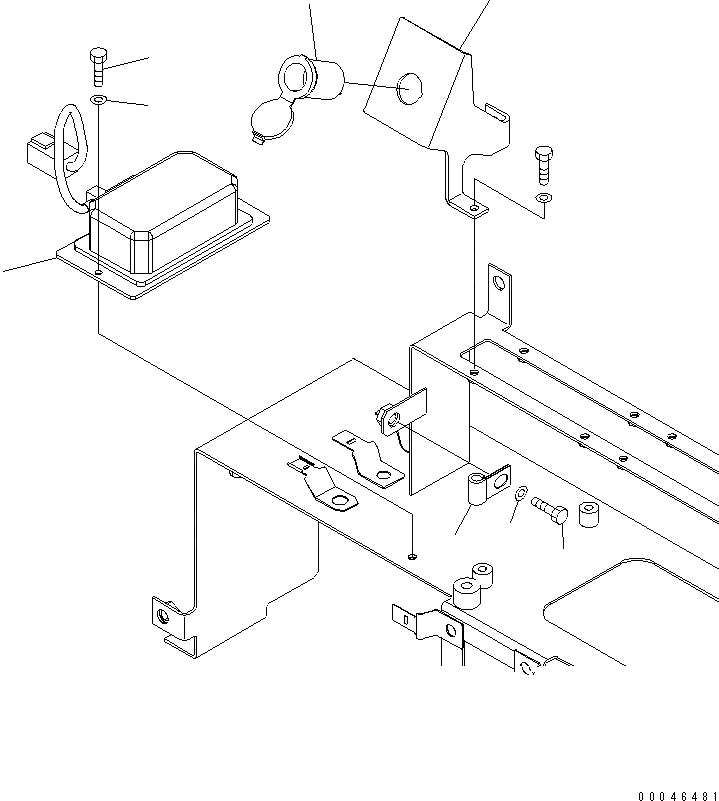 00046481