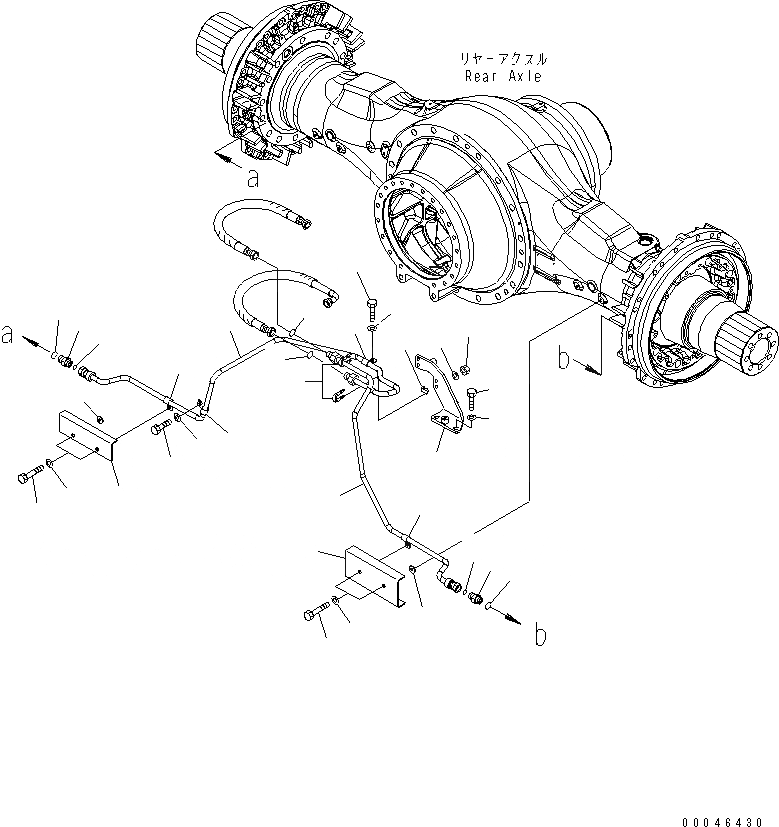 リヤーアクスル
Rear Axle

a

a

b

b

00046430