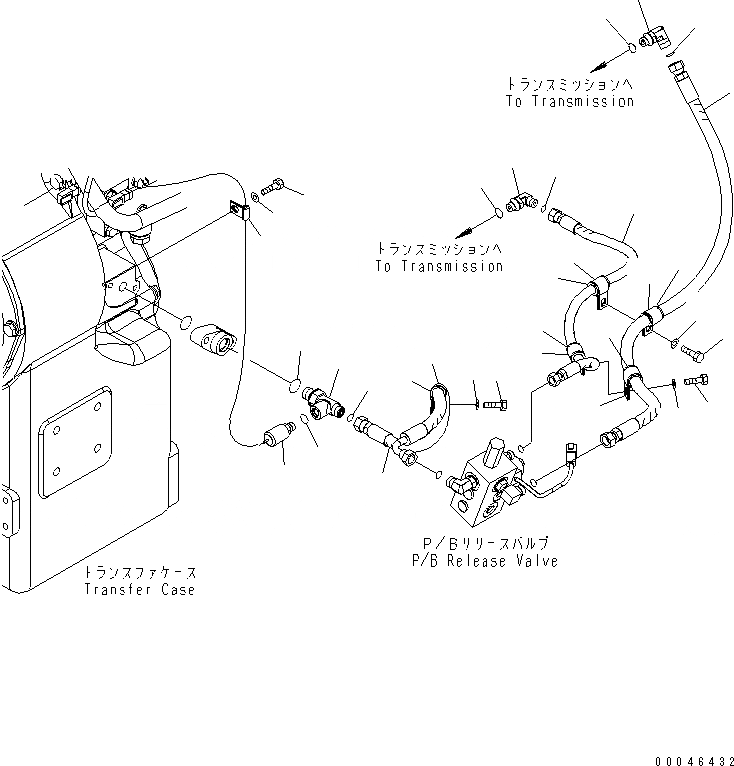 トランスミッションへ
To Transmission

トランスミッションへ
To Transmission

P/Bリリースバルブ
P/B Release Valve

トランスファケース
Transfer Case

00046432