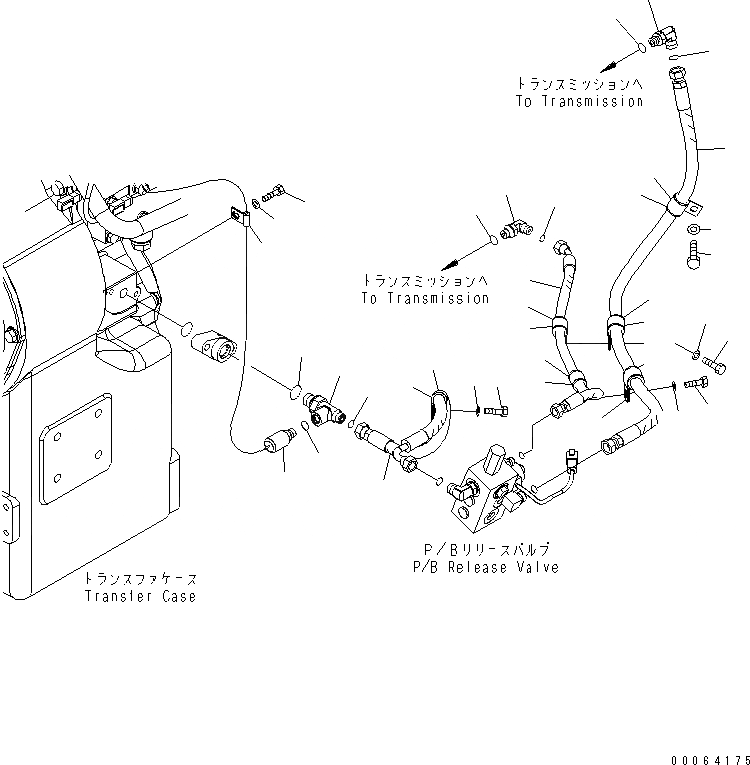 トランスミッションへ
To Transmission

トランスミッションへ
To Transmission

P/Bリリースバルブ
P/B Release Valve

トランスファケース
Transfer Case

00064175