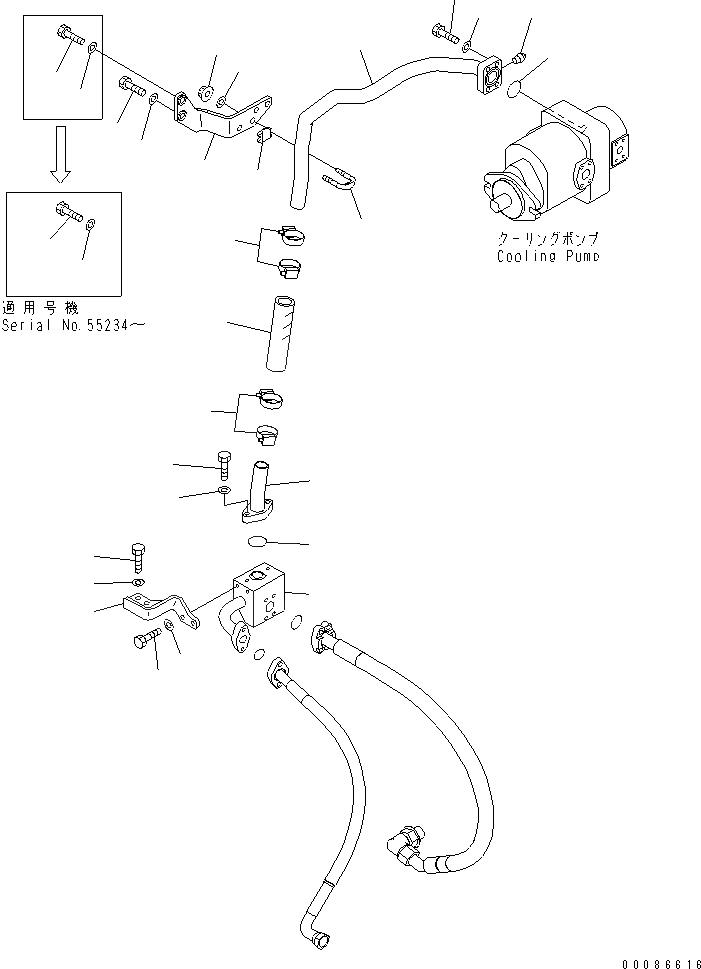 クーリングポンプ
Cooling Pump

適用号機
Serial No.55234～

00086616