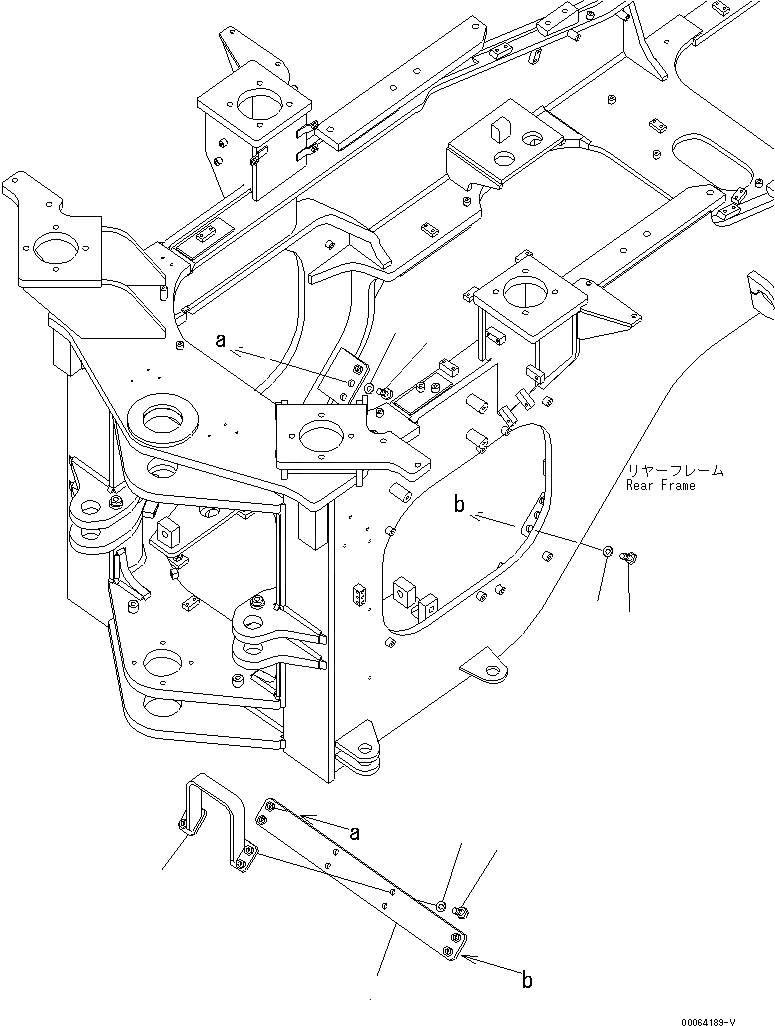 a

リヤーフレーム
Rear Frame

b

a

b

00064189-V