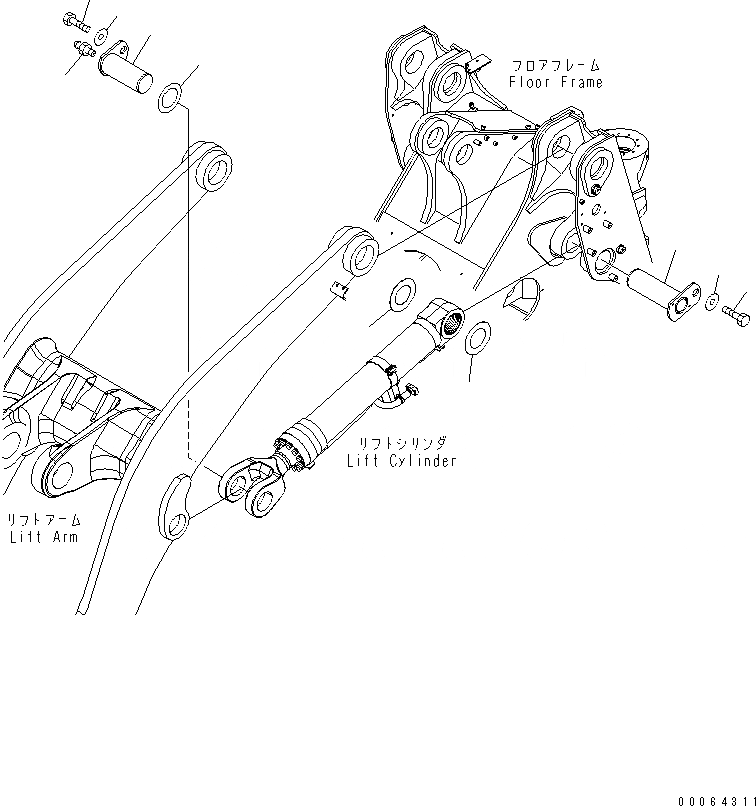 フロアフレーム
Floor Frame

リフトシリンダ
Lift Cylinder

リフトアーム
Lift Arm

00064311