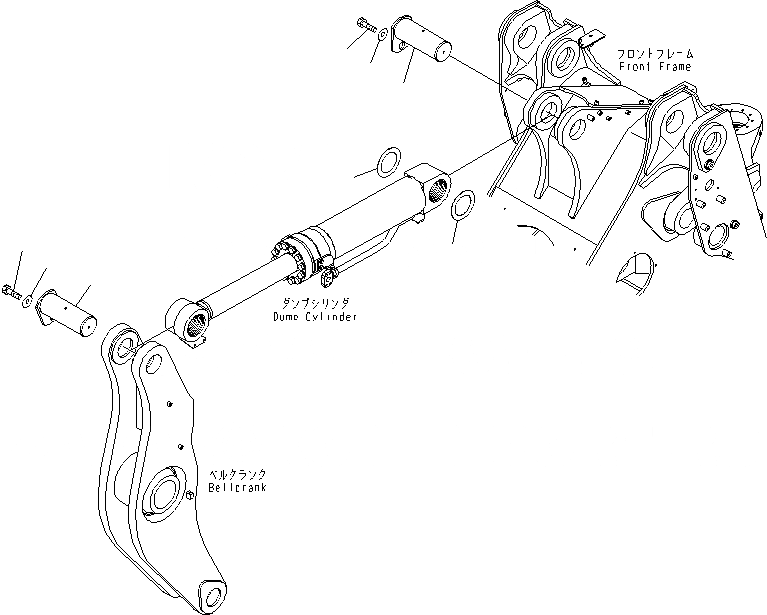 フロントフレーム
Front Frame

ダンプシリンダ
Dump Cylinder

ベルクランク
Bellcrank