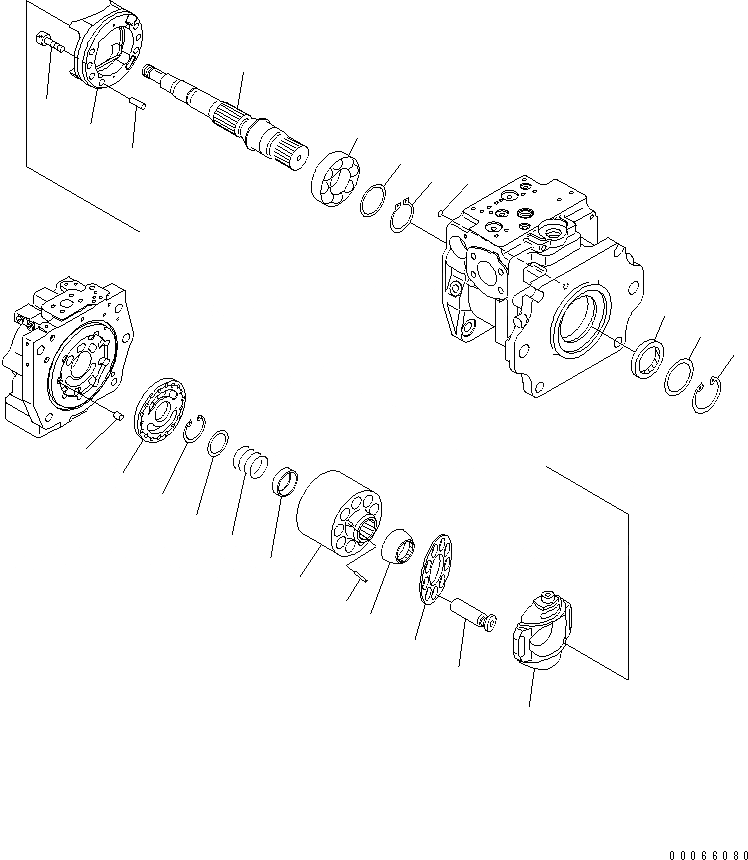 00066080