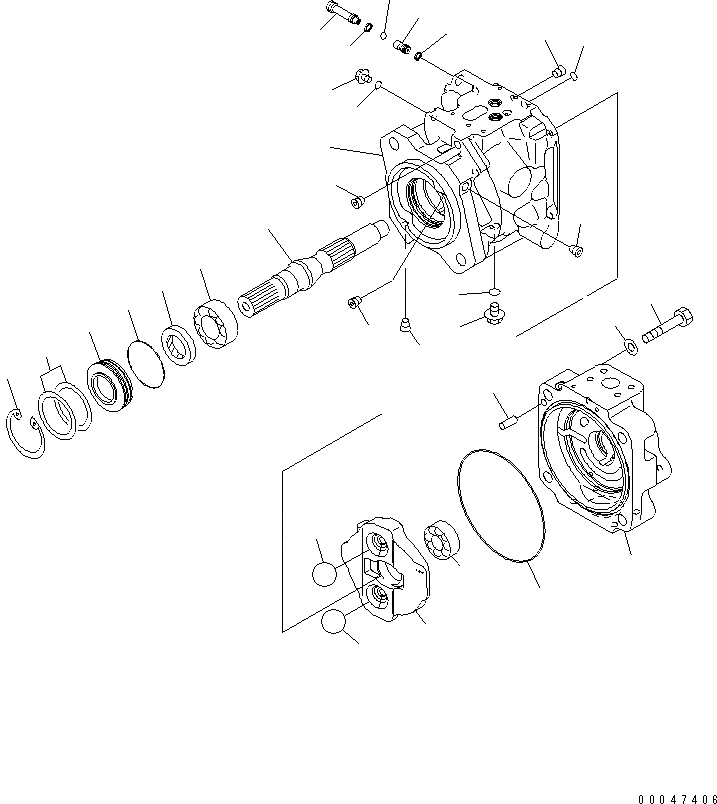 00047406