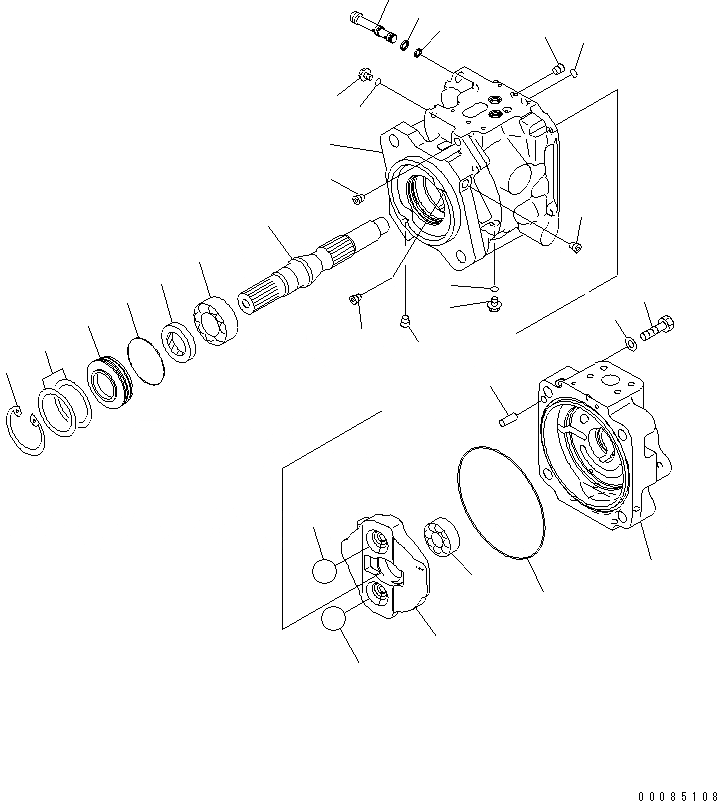 00085108