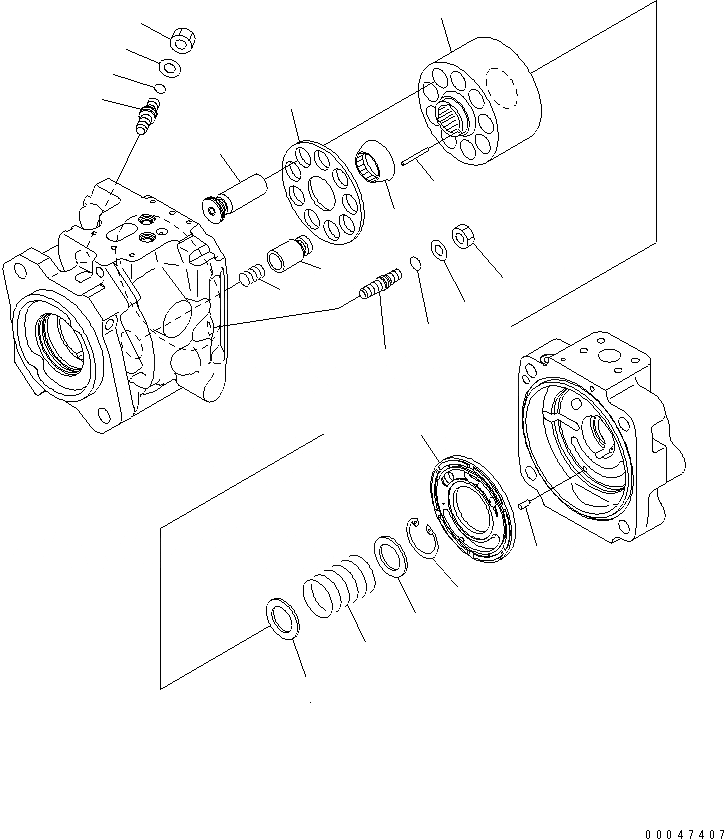 00047407