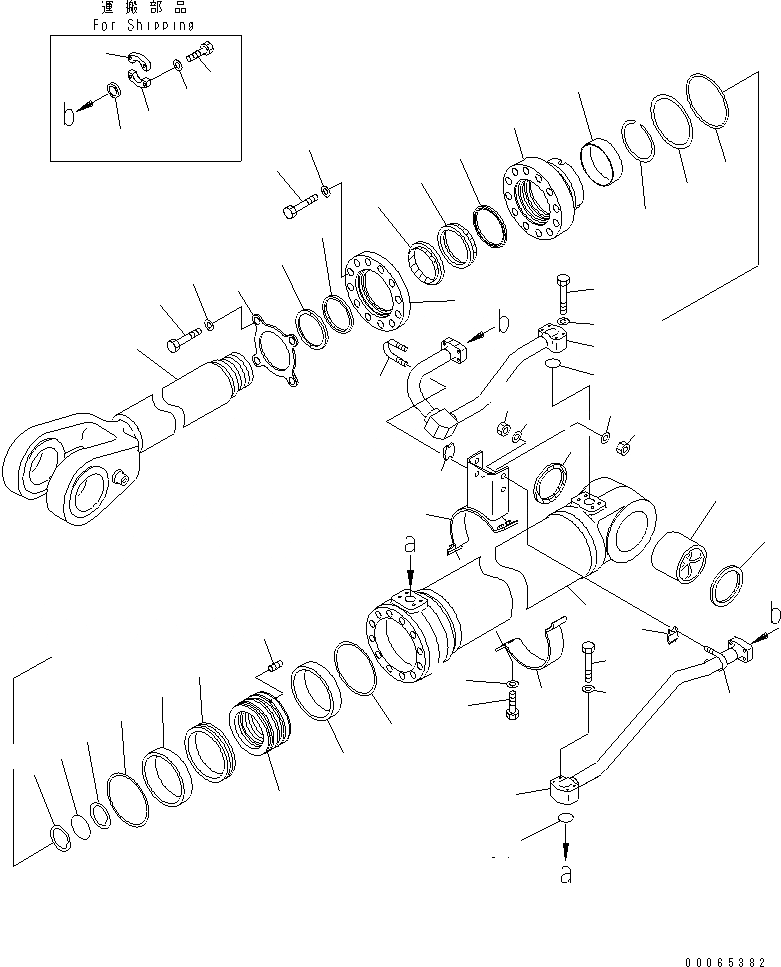 運搬部品
For Shipping

b

b

a

b

a

00065382