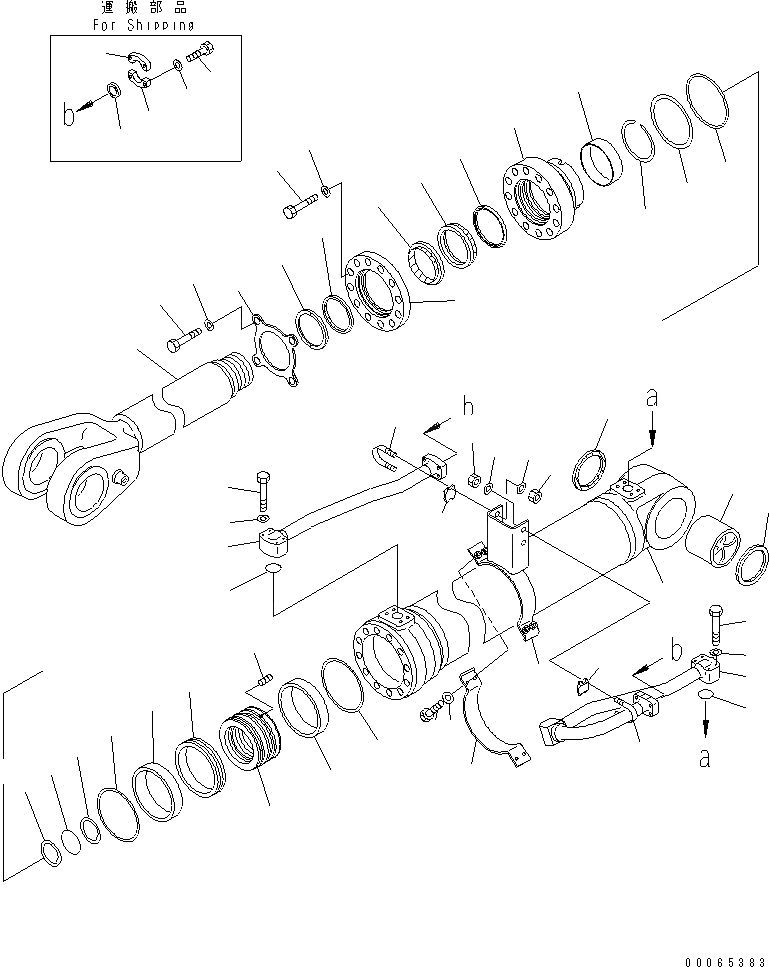 運搬部品
For Shipping

b

h

a

b

a

00065383